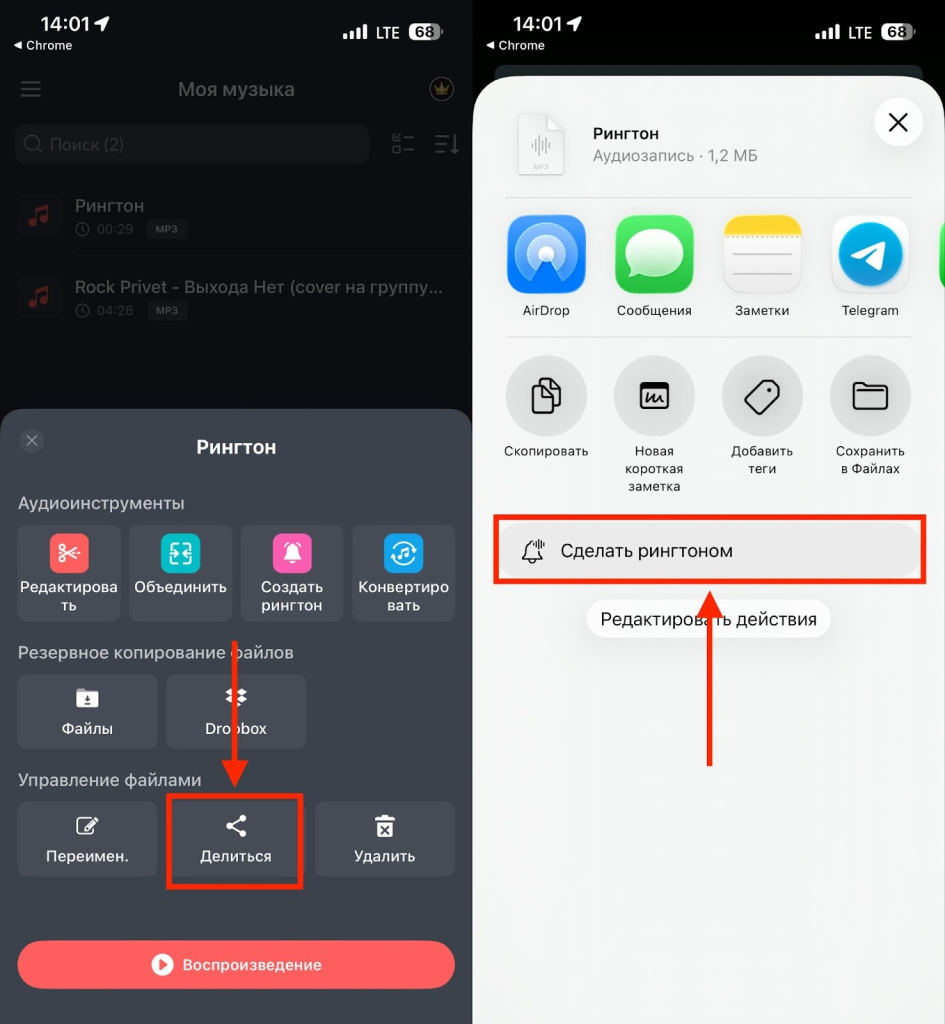 14:01
◀ Chrome
LTE 68

Моя музыка

Поиск (2)

Рингтон
00:29 MP3

Rock Privet - Выхода Нет (cover на группу...
04:26 MP3

Рингтон

Аудиоинструменты

Редактировать

Объединить

Создать рингтон

Конвертировать

Резервное копирование файлов

Файлы

Dropbox

Управление файлами

Переимен.

Делиться

Удалить

Воспроизведение

14:01
◀ Chrome
LTE 68

MP3
Рингтон
Аудиозапись · 1,2 МБ

AirDrop

Сообщения

Заметки

Telegram

Скопировать

Новая короткая заметка

Добавить теги

Сохранить в Файлах

Сделать рингтоном

Редактировать действия